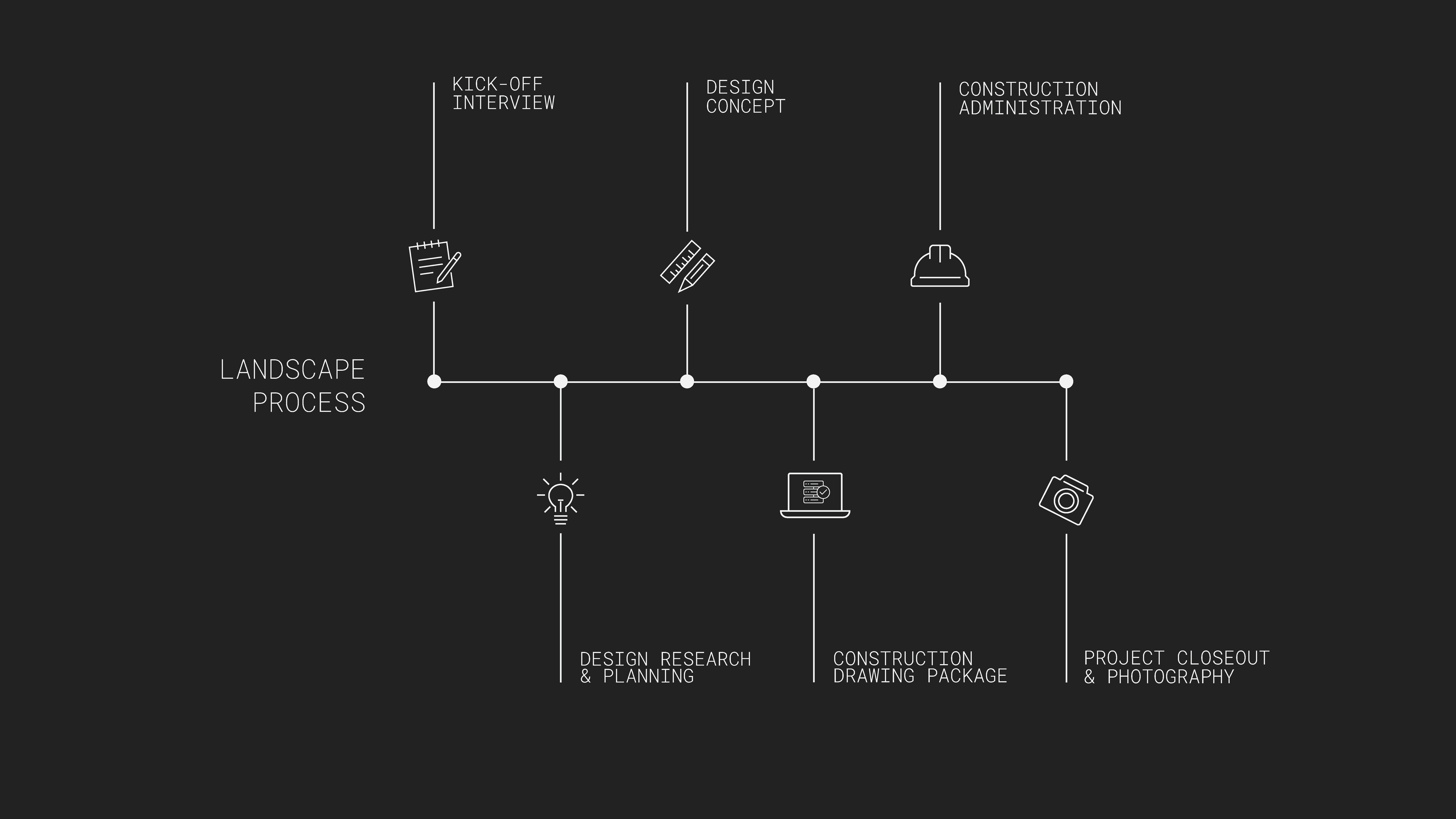 KICK-OFF INTERVIEW

DESIGN CONCEPT

CONSTRUCTION ADMINISTRATION

LANDSCAPE PROCESS

DESIGN RESEARCH & PLANNING

CONSTRUCTION DRAWING PACKAGE

PROJECT CLOSEOUT & PHOTOGRAPHY